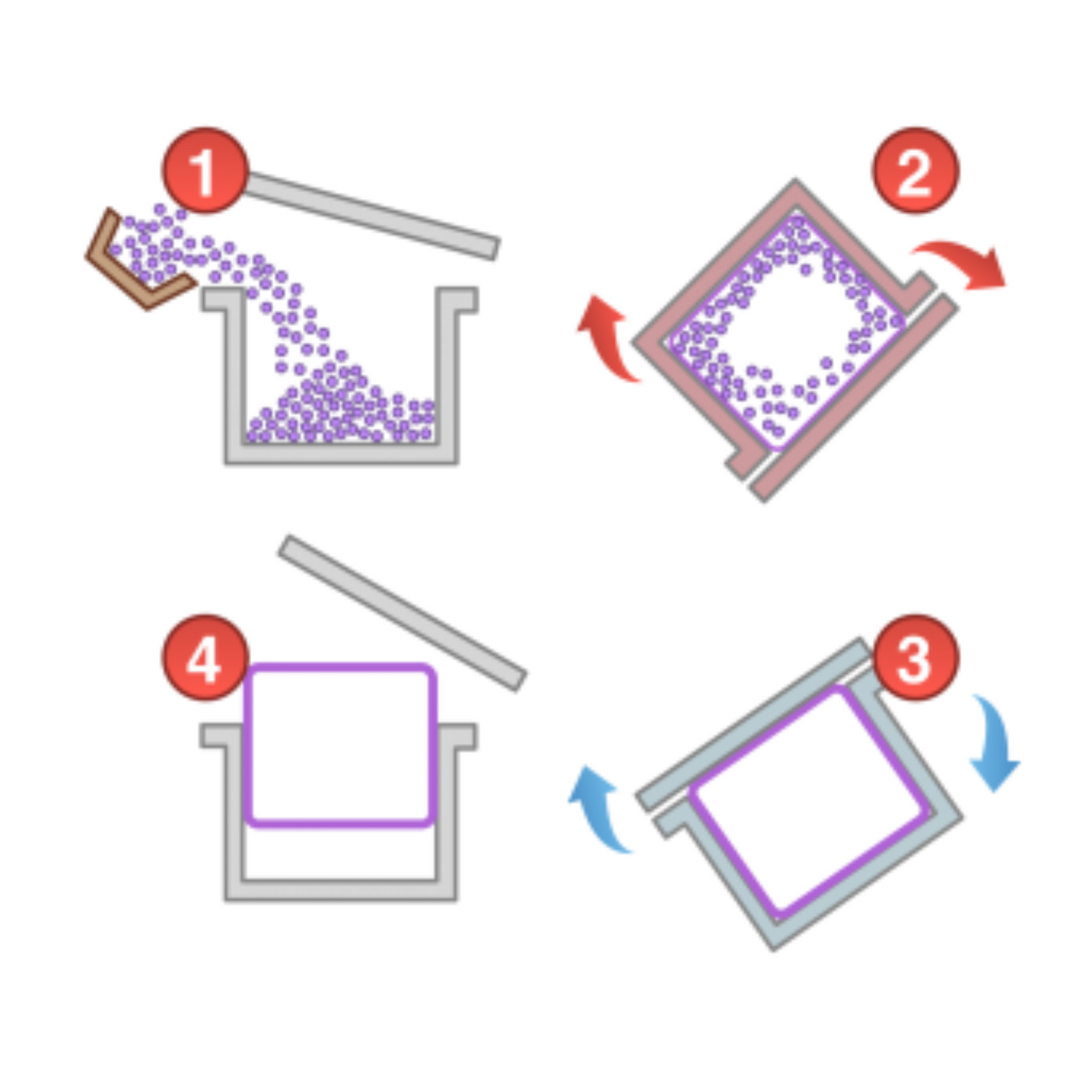 1
2
4
3